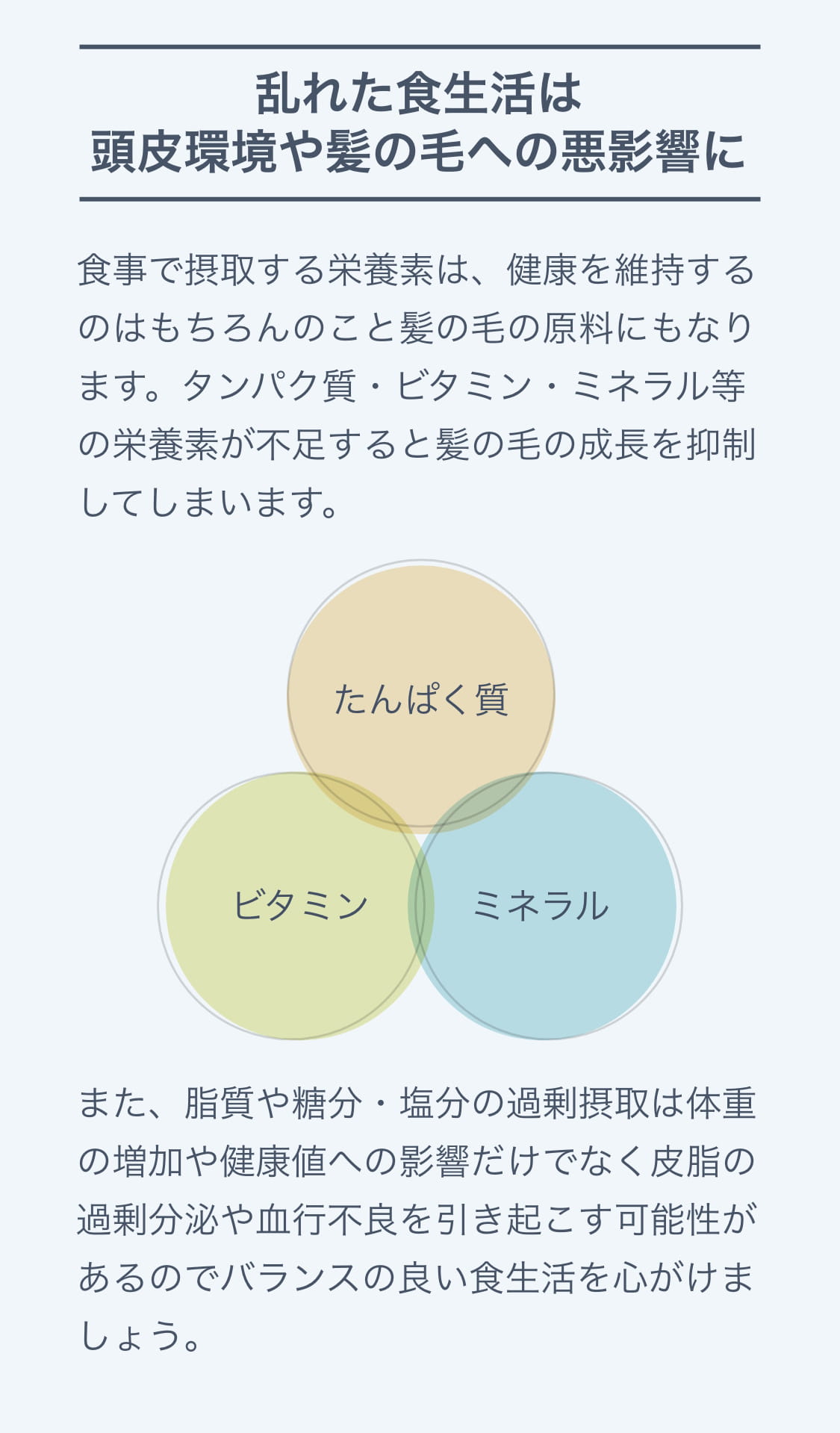 乱れた食生活は
頭皮環境や髪の毛への悪影響に

食事で摂取する栄養素は、健康を維持するのはもちろんのこと髪の毛の原料にもなります。タンパク質・ビタミン・ミネラル等の栄養素が不足すると髪の毛の成長を抑制してしまいます。

たんぱく質

ビタミン

ミネラル

また、脂質や糖分・塩分の過剰摂取は体重の増加や健康値への影響だけでなく皮脂の過剰分泌や血行不良を引き起こす可能性があるのでバランスの良い食生活を心がけましょう。